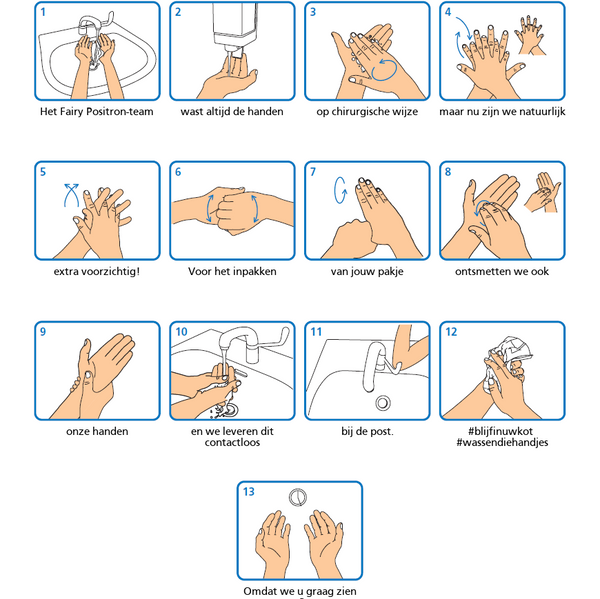 1
Het Fairy Positron-team

2
wast altijd de handen

3
op chirurgische wijze

4
maar nu zijn we natuurlijk

5
extra voorzichtig!

6
Voor het inpakken

7
van jouw pakje

8
ontsmetten we ook

9
onze handen

10
en we leveren dit contactloos

11
bij de post.

12
#blijfinuwkot #wassendiehandjes

13
Omdat we u graag zien