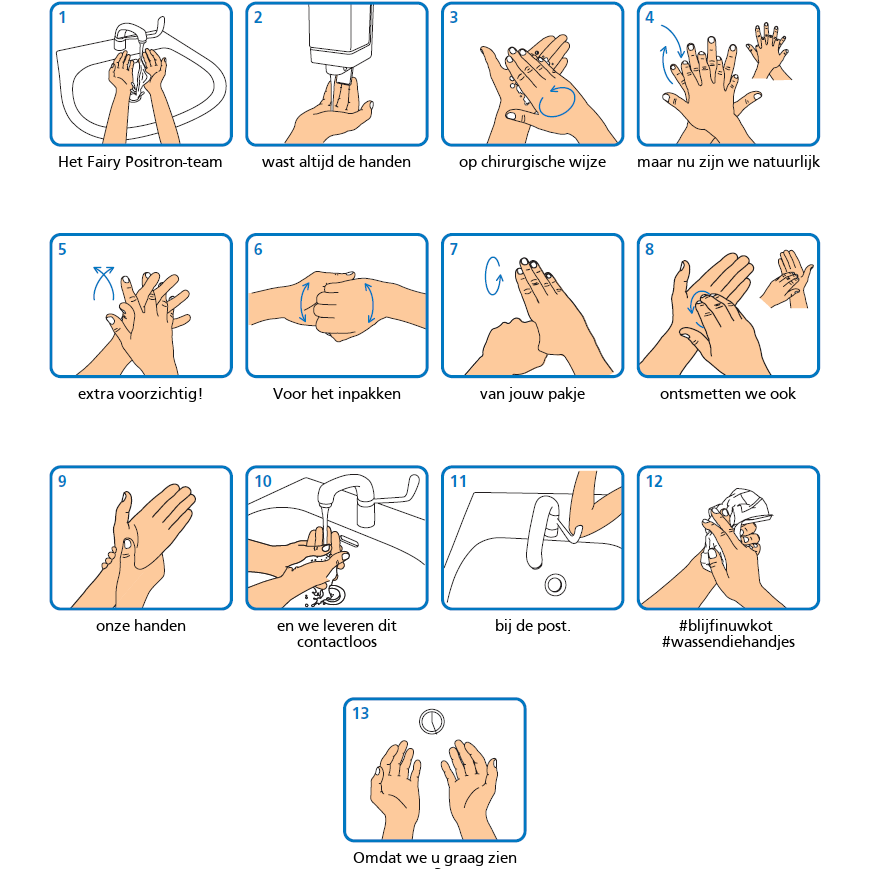 1
Het Fairy Positron-team

2
wast altijd de handen

3
op chirurgische wijze

4
maar nu zijn we natuurlijk

5
extra voorzichtig!

6
Voor het inpakken

7
van jouw pakje

8
ontsmetten we ook

9
onze handen

10
en we leveren dit contactloos

11
bij de post.

12
#blijfinuwkot
#wassendiehandjes

13
Omdat we u graag zien